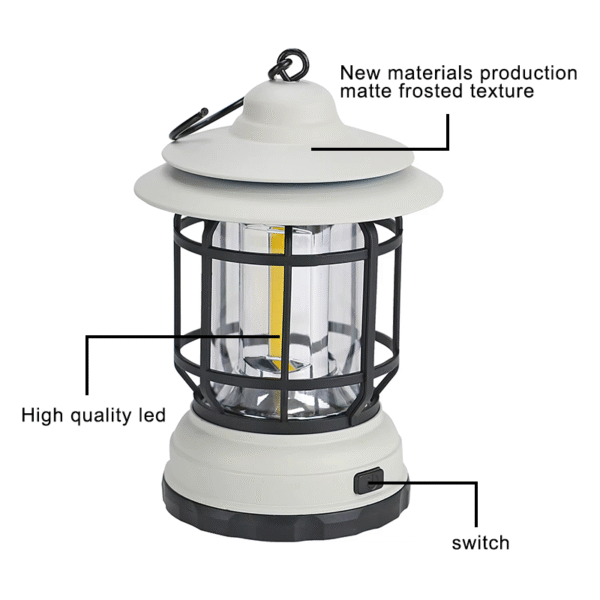 New materials production
matte frosted texture

High quality led

switch